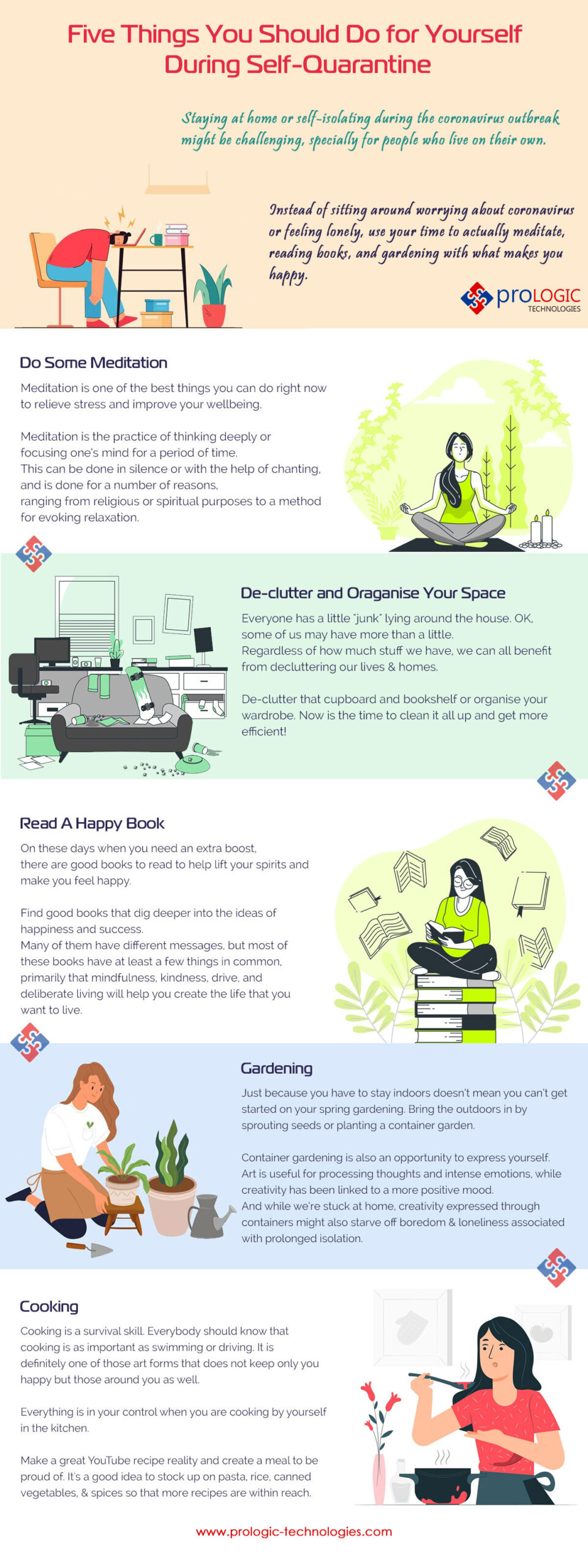 Five Things You Should Do for Yourself During Self-Quarantine

Staying at home or self-isolating during the coronavirus outbreak might be challenging, specially for people who live on their own.

Instead of sitting around worrying about coronavirus or feeling lonely, use your time to actually meditate, reading books, and gardening with what makes you happy.

proLOGIC TECHNOLOGIES

Do Some Meditation

Meditation is one of the best things you can do right now to relieve stress and improve your wellbeing.

Meditation is the practice of thinking deeply or focusing one's mind for a period of time. This can be done in silence or with the help of chanting, and is done for a number of reasons, ranging from religious or spiritual purposes to a method for evoking relaxation.

De-clutter and Oraganise Your Space

Everyone has a little "junk" lying around the house. OK, some of us may have more than a little. Regardless of how much stuff we have, we can all benefit from decluttering our lives & homes.

De-clutter that cupboard and bookshelf or organise your wardrobe. Now is the time to clean it all up and get more efficient!

Read A Happy Book

On these days when you need an extra boost, there are good books to read to help lift your spirits and make you feel happy.

Find good books that dig deeper into the ideas of happiness and success. Many of them have different messages, but most of these books have at least a few things in common, primarily that mindfulness, kindness, drive, and deliberate living will help you create the life that you want to live.

Gardening

Just because you have to stay indoors doesn't mean you can't get started on your spring gardening. Bring the outdoors in by sprouting seeds or planting a container garden.

Container gardening is also an opportunity to express yourself. Art is useful for processing thoughts and intense emotions, while creativity has been linked to a more positive mood. And while we're stuck at home, creativity expressed through containers might also starve off boredom & loneliness associated with prolonged isolation.

Cooking

Cooking is a survival skill. Everybody should know that cooking is as important as swimming or driving. It is definitely one of those art forms that does not keep only you happy but those around you as well.

Everything is in your control when you are cooking by yourself in the kitchen.

Make a great YouTube recipe reality and create a meal to be proud of. It's a good idea to stock up on pasta, rice, canned vegetables, & spices so that more recipes are within reach.

www.prologic-technologies.com